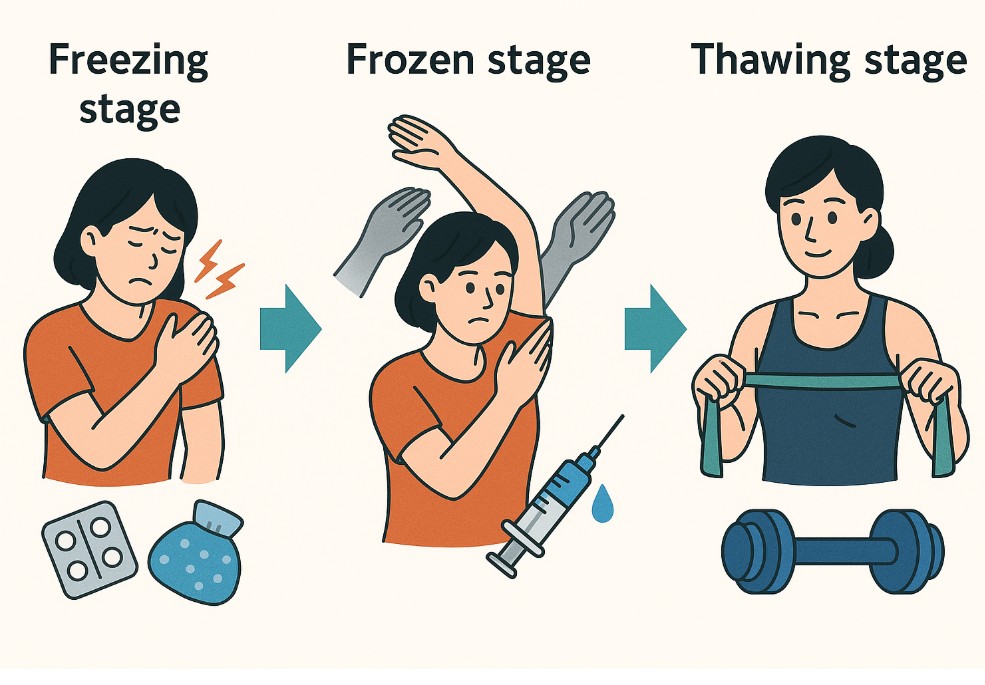 Freezing stage

Frozen stage

Thawing stage