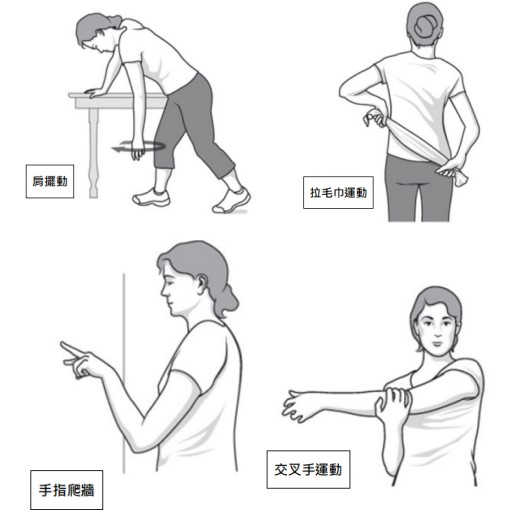 肩擺動

拉毛巾運動

手指爬牆

交叉手運動